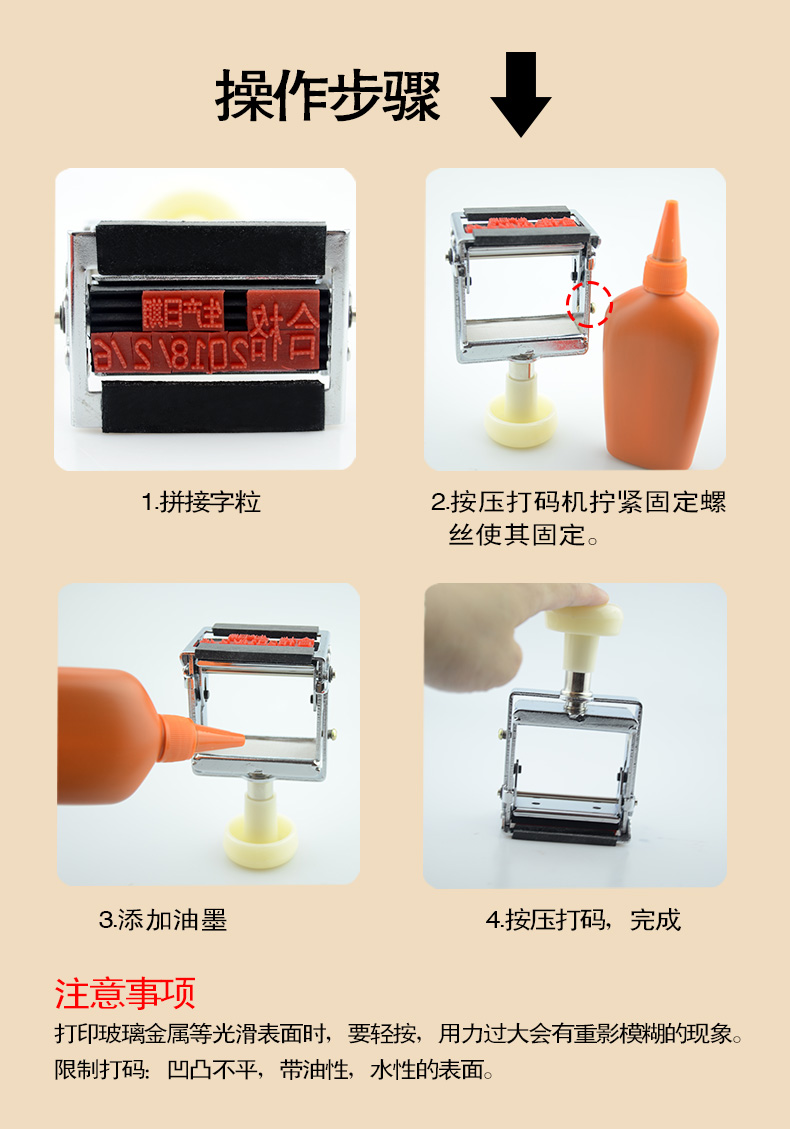 操作步骤

生产日期
合格
2018/2/6

1.拼接字粒

2.按压打码机拧紧固定螺丝使其固定。

3.添加油墨

4.按压打码，完成

注意事项

打印玻璃金属等光滑表面时，要轻按，用力过大会有重影模糊的现象。

限制打码：凹凸不平，带油性，水性的表面。