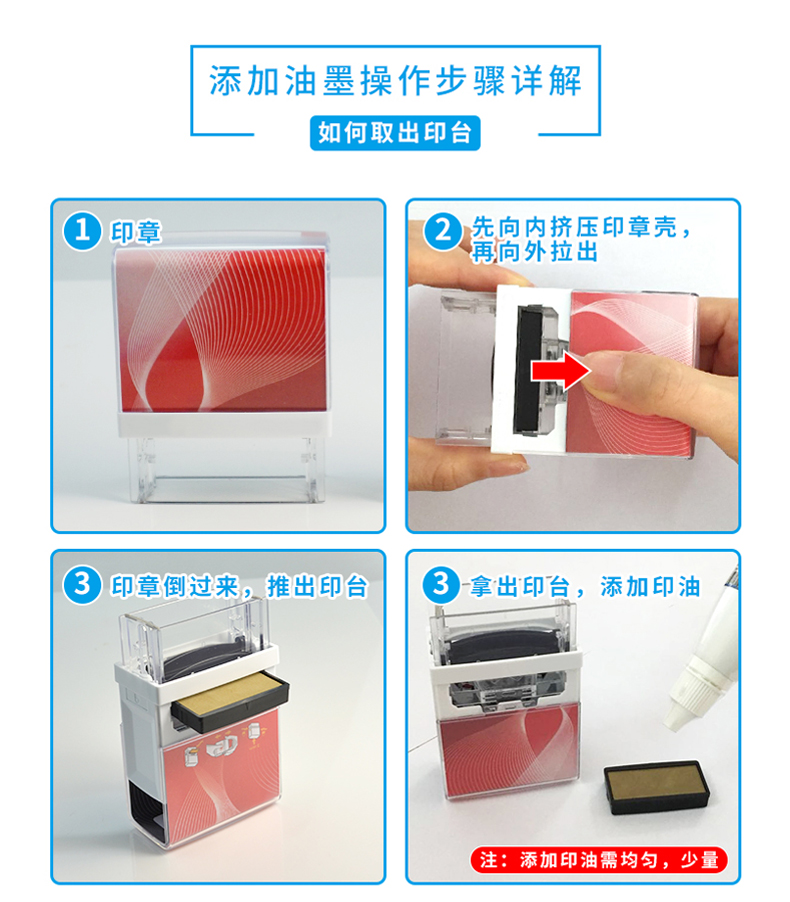 添加油墨操作步骤详解

如何取出印台

1 印章

2 先向内挤压印章壳，再向外拉出

3 印章倒过来，推出印台

3 拿出印台，添加印油

注：添加印油需均匀，少量